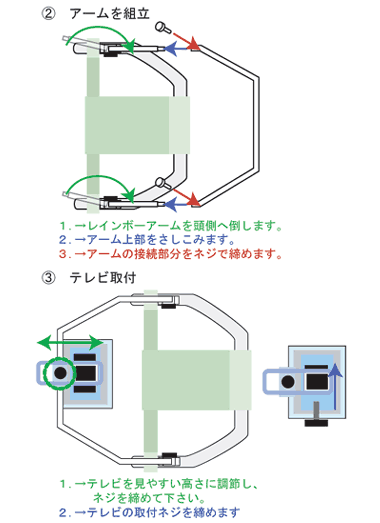 ② アームを組立

1.→レインボーアームを頭側へ倒します。
2.→アーム上部をさしこみます。
3.→アームの接続部分をネジで締めます。

③ テレビ取付

1.→テレビを見やすい高さに調節し、ネジを締めて下さい。
2.→テレビの取付ネジを締めます