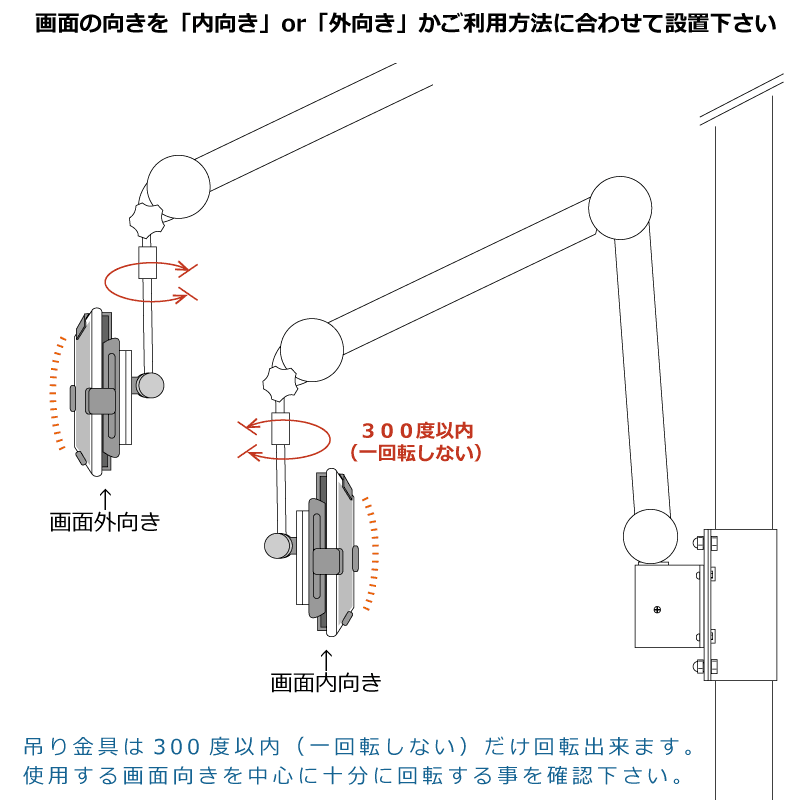 画面の向きを「内向き」or「外向き」かご利用方法に合わせて設置下さい

３００度以内
（一回転しない）

↑
画面外向き

↑
画面内向き

吊り金具は３００度以内（一回転しない）だけ回転出来ます。
使用する画面向きを中心に十分に回転する事を確認下さい。